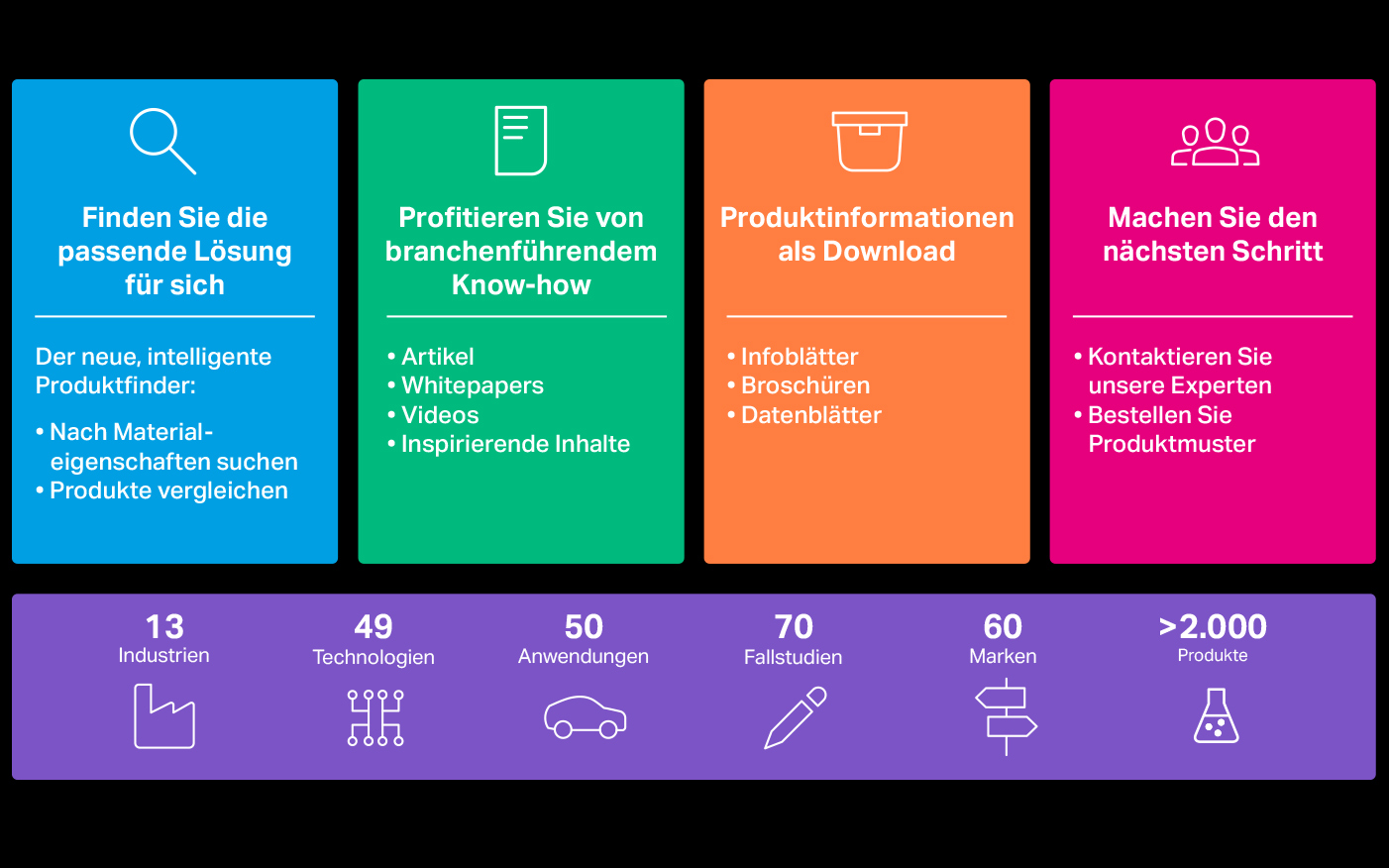 Finden Sie die passende Lösung für sich

Der neue, intelligente Produktfinder:

• Nach Materialeigenschaften suchen
• Produkte vergleichen

Profitieren Sie von branchenführendem Know-how

• Artikel
• Whitepapers
• Videos
• Inspirierende Inhalte

Produktinformationen als Download

• Infoblätter
• Broschüren
• Datenblätter

Machen Sie den nächsten Schritt

• Kontaktieren Sie unsere Experten
• Bestellen Sie Produktmuster

13
Industrien

49
Technologien

50
Anwendungen

70
Fallstudien

60
Marken

>2.000
Produkte